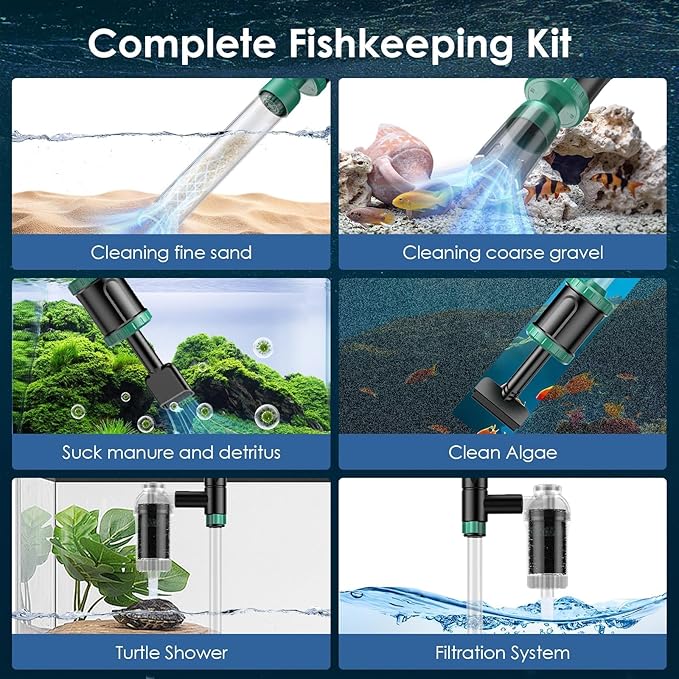 Complete Fishkeeping Kit

Cleaning fine sand

Cleaning coarse gravel

Suck manure and detritus

Clean Algae

Turtle Shower

Filtration System