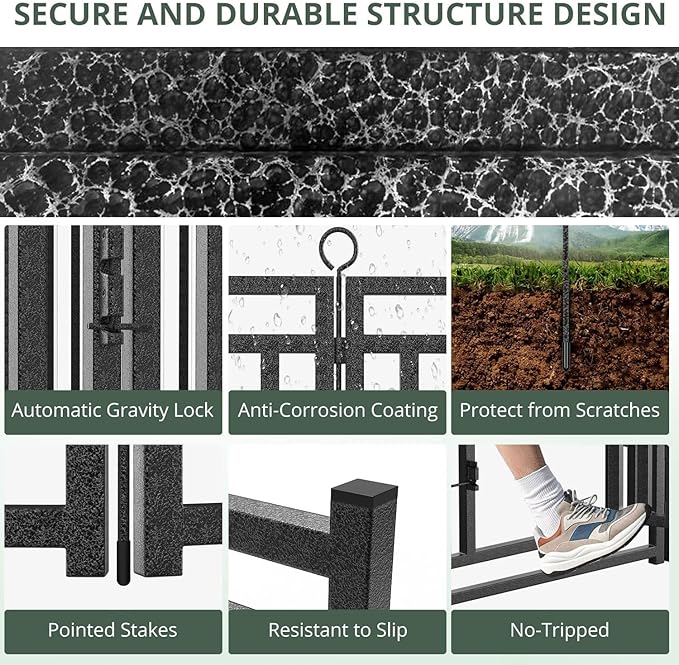 SECURE AND DURABLE STRUCTURE DESIGN

Automatic Gravity Lock

Anti-Corrosion Coating

Protect from Scratches

Pointed Stakes

Resistant to Slip

No-Tripped