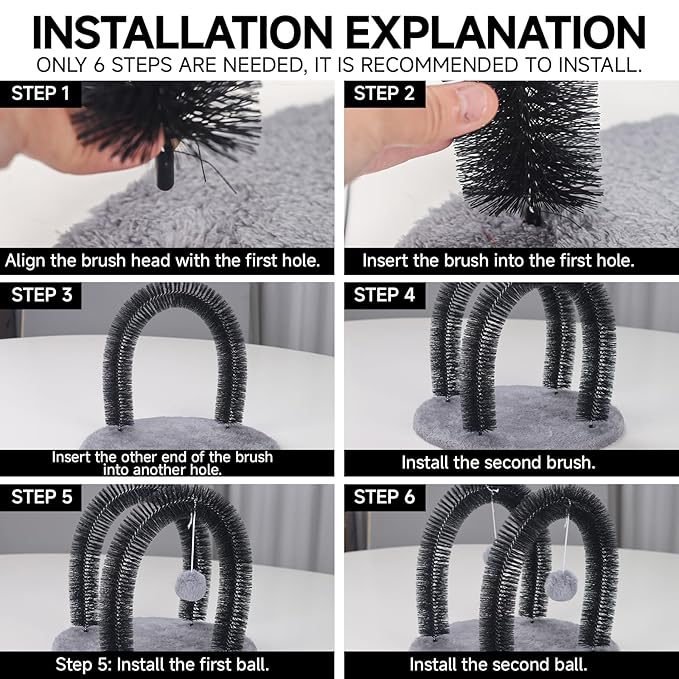 INSTALLATION EXPLANATION
ONLY 6 STEPS ARE NEEDED, IT IS RECOMMENDED TO INSTALL.

STEP 1
Align the brush head with the first hole.

STEP 2
Insert the brush into the first hole.

STEP 3
Insert the other end of the brush into another hole.

STEP 4
Install the second brush.

STEP 5
Step 5: Install the first ball.

STEP 6
Install the second ball.