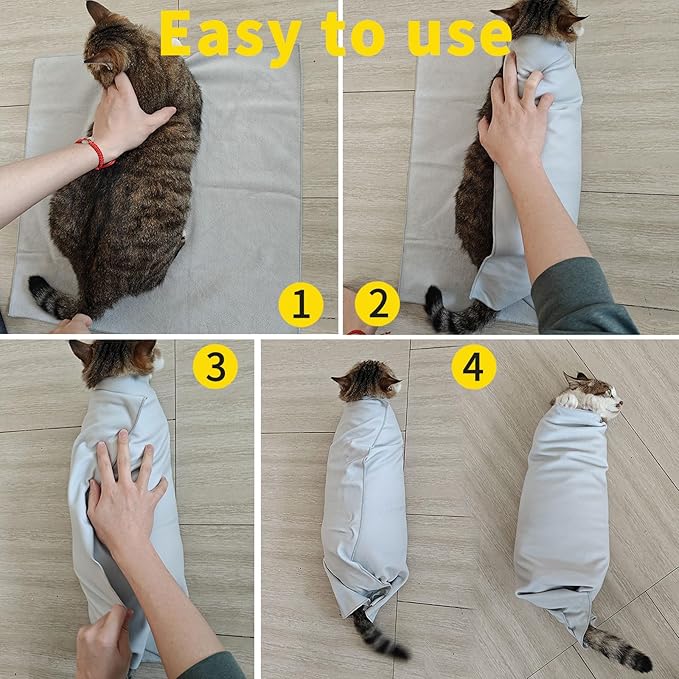 Easy to use

1

2

3

4