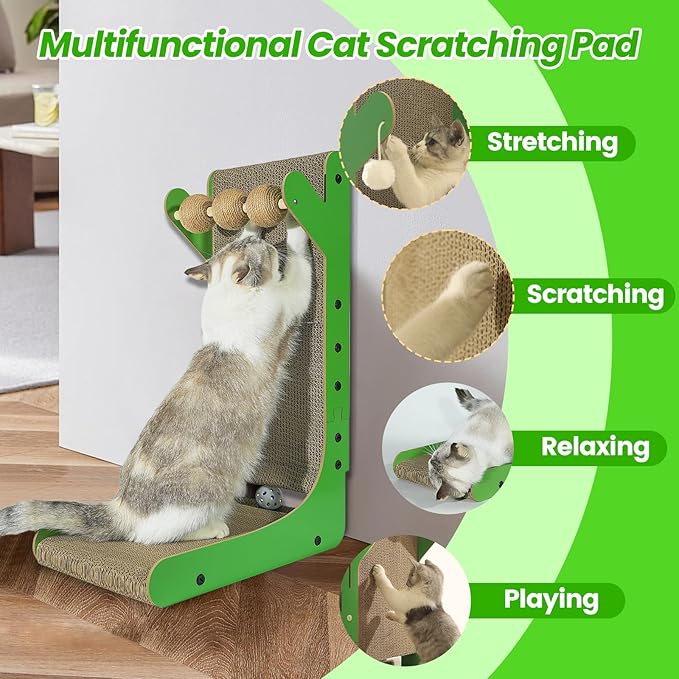 Multifunctional Cat Scratching Pad

Stretching

Scratching

Relaxing

Playing