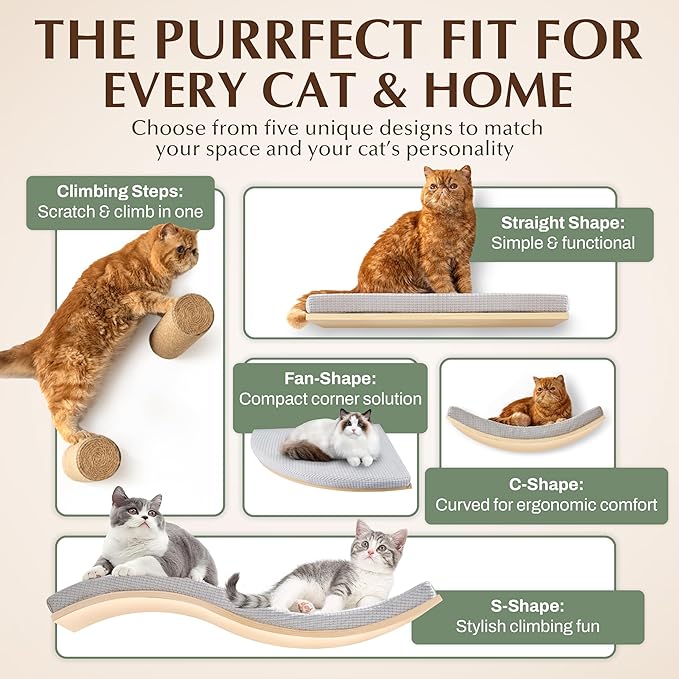 THE PURRFECT FIT FOR EVERY CAT & HOME

Choose from five unique designs to match your space and your cat's personality

Climbing Steps:
Scratch & climb in one

Straight Shape:
Simple & functional

Fan-Shape:
Compact corner solution

C-Shape:
Curved for ergonomic comfort

S-Shape:
Stylish climbing fun