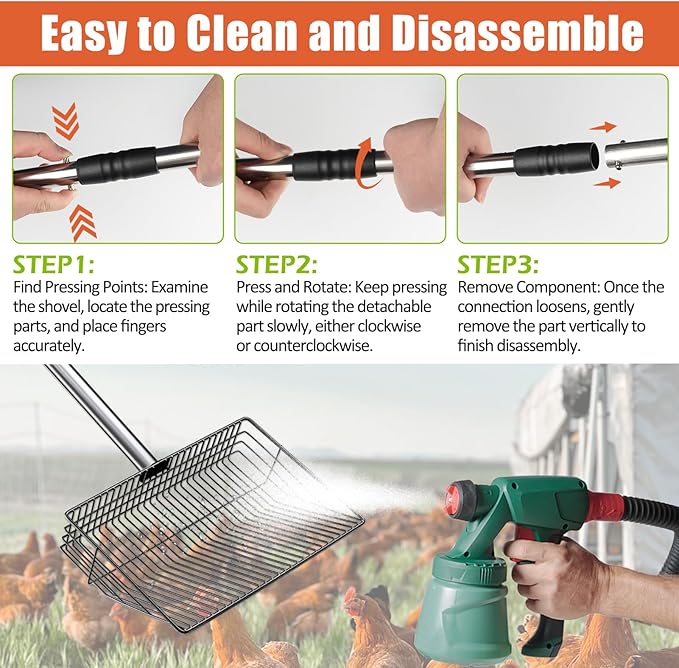 Easy to Clean and Disassemble

STEP1:
Find Pressing Points: Examine the shovel, locate the pressing parts, and place fingers accurately.

STEP2:
Press and Rotate: Keep pressing while rotating the detachable part slowly, either clockwise or counterclockwise.

STEP3:
Remove Component: Once the connection loosens, gently remove the part vertically to finish disassembly.