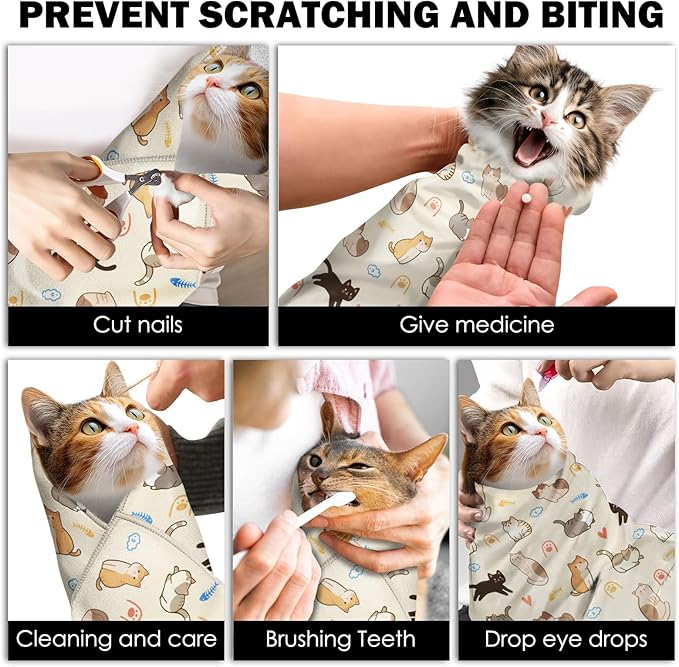 PREVENT SCRATCHING AND BITING

Cut nails

Give medicine

Cleaning and care

Brushing Teeth

Drop eye drops