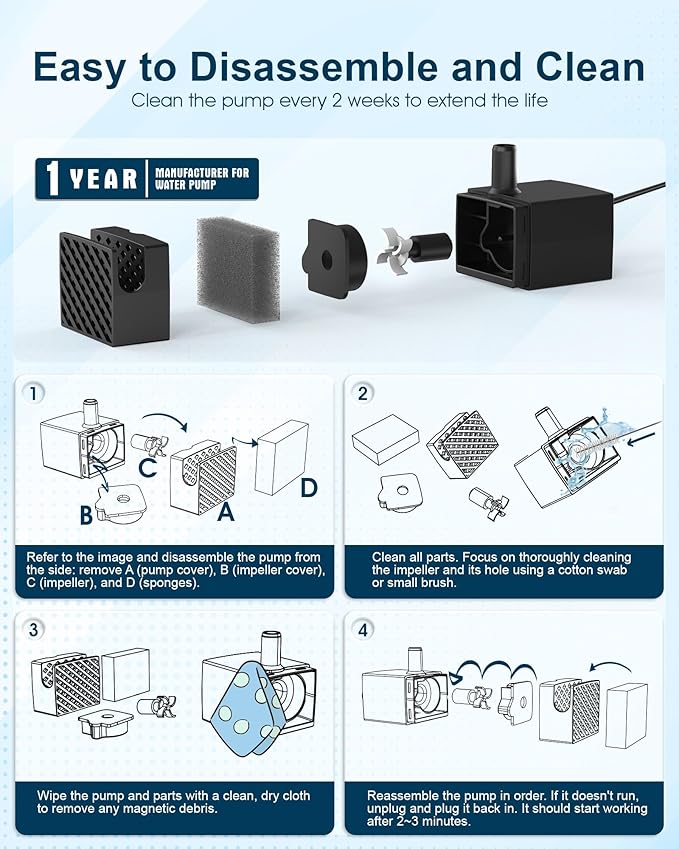 Easy to Disassemble and Clean

Clean the pump every 2 weeks to extend the life

1 YEAR MANUFACTURER FOR WATER PUMP

1

C

B

A

D

Refer to the image and disassemble the pump from the side: remove A (pump cover), B (impeller cover), C (impeller), and D (sponges).

2

Clean all parts. Focus on thoroughly cleaning the impeller and its hole using a cotton swab or small brush.

3

Wipe the pump and parts with a clean, dry cloth to remove any magnetic debris.

4

Reassemble the pump in order. If it doesn't run, unplug and plug it back in. It should start working after 2~3 minutes.