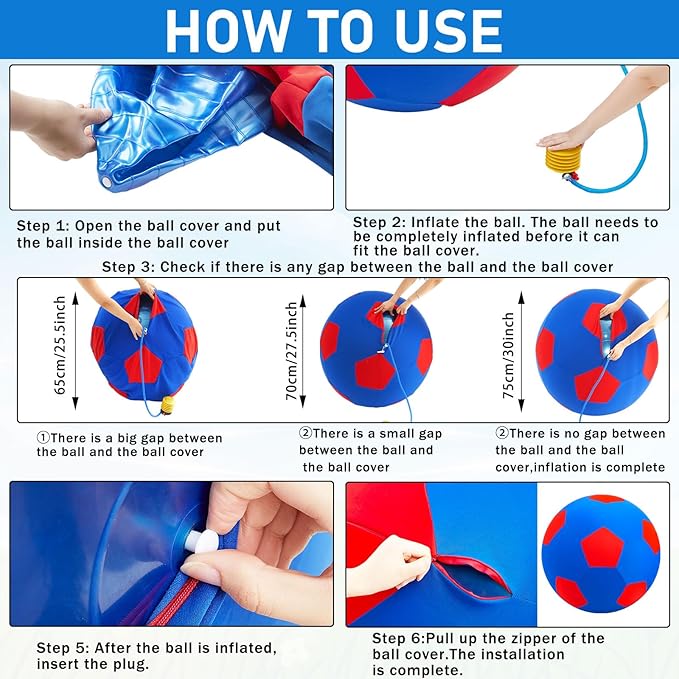 HOW TO USE

Step 1: Open the ball cover and put the ball inside the ball cover

Step 2: Inflate the ball. The ball needs to be completely inflated before it can fit the ball cover.

Step 3: Check if there is any gap between the ball and the ball cover

65cm/25.5inch

70cm/27.5inch

75cm/30inch

①There is a big gap between the ball and the ball cover

②There is a small gap between the ball and the ball cover

②There is no gap between the ball and the ball cover,inflation is complete

Step 5: After the ball is inflated, insert the plug.

Step 6:Pull up the zipper of the ball cover.The installation is complete.