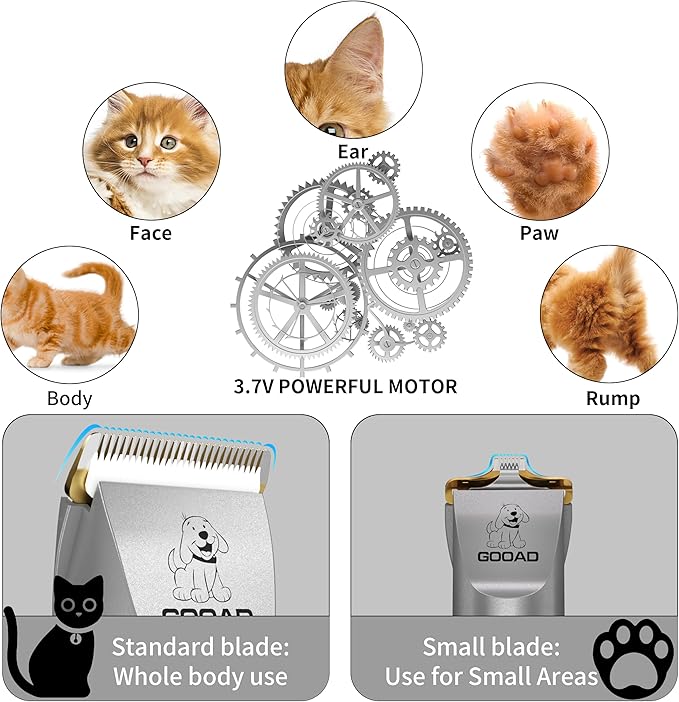 Ear

Face

Paw

Body

3.7V POWERFUL MOTOR

Rump

GOOAD

Standard blade: Whole body use

GOOAD

Small blade: Use for Small Areas