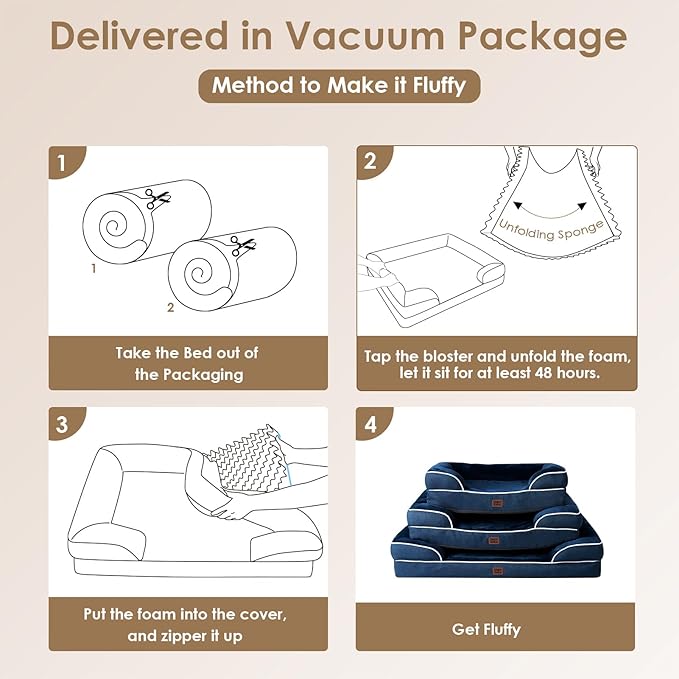 Delivered in Vacuum Package

Method to Make it Fluffy

1

1

2

Take the Bed out of the Packaging

2

Unfolding Sponge

Tap the bloster and unfold the foam, let it sit for at least 48 hours.

3

Put the foam into the cover, and zipper it up

4

Get Fluffy