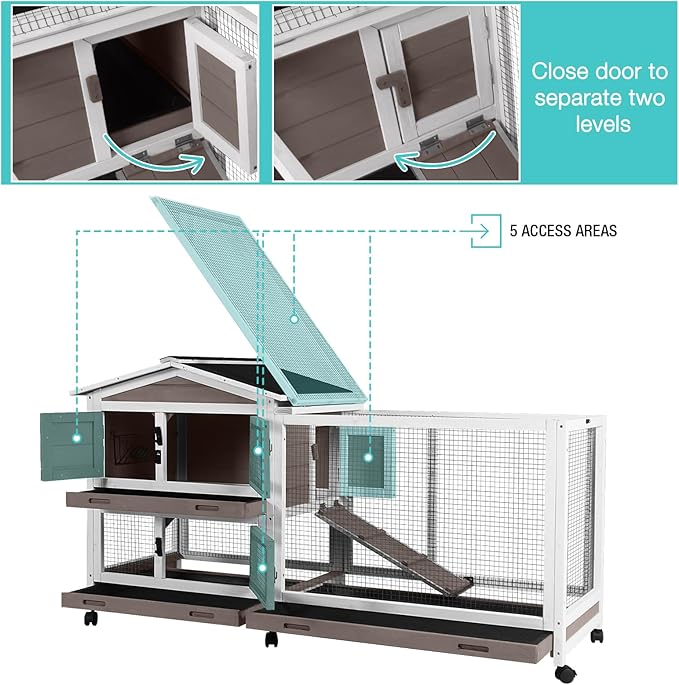 Close door to separate two levels

5 ACCESS AREAS