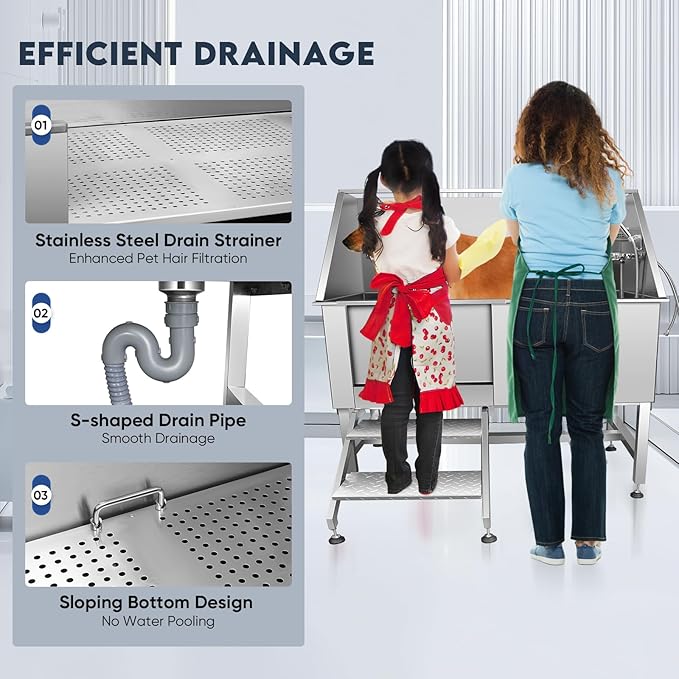 EFFICIENT DRAINAGE

01

Stainless Steel Drain Strainer
Enhanced Pet Hair Filtration

02

S-shaped Drain Pipe
Smooth Drainage

03

Sloping Bottom Design
No Water Pooling