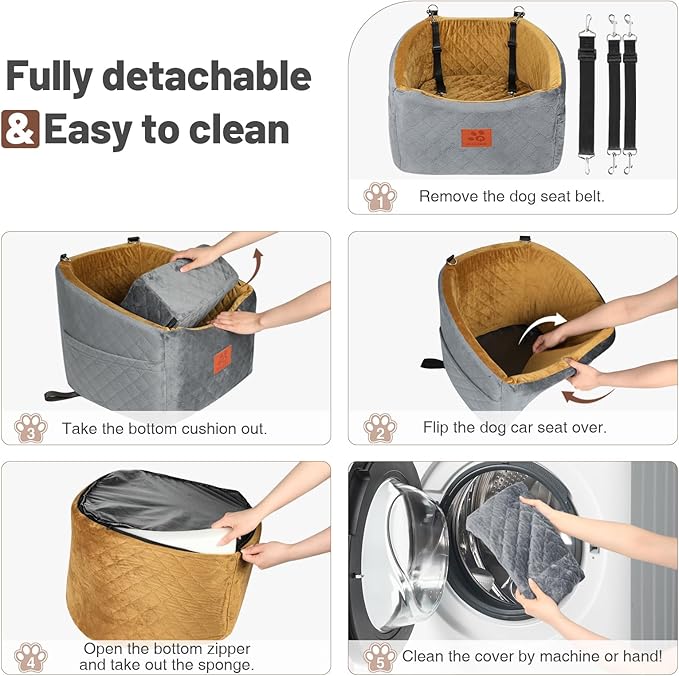 Fully detachable
& Easy to clean

1 Remove the dog seat belt.

3 Take the bottom cushion out.

2 Flip the dog car seat over.

4 Open the bottom zipper and take out the sponge.

5 Clean the cover by machine or hand!