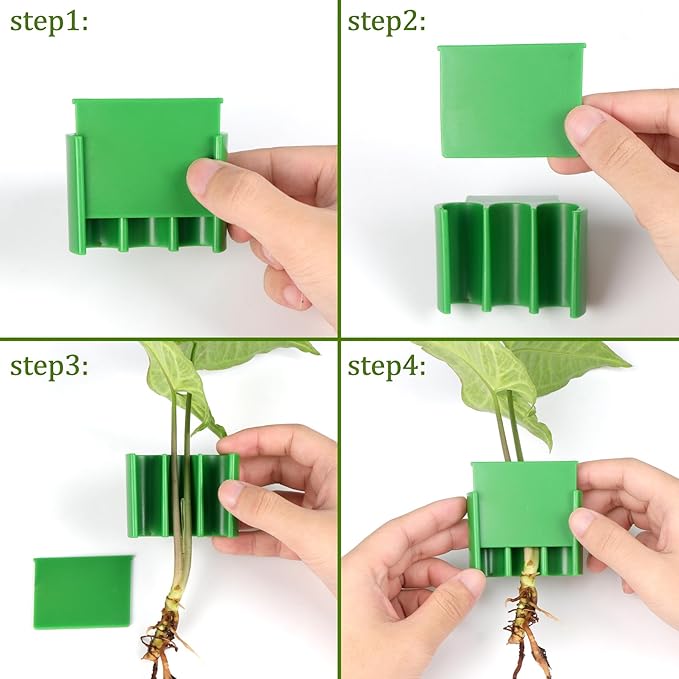 step1:

step2:

step3:

step4: