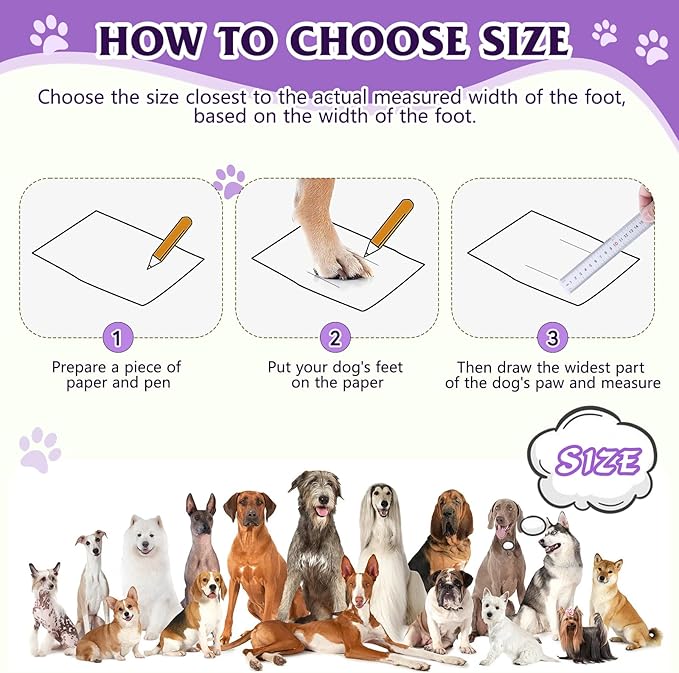 HOW TO CHOOSE SIZE

Choose the size closest to the actual measured width of the foot, based on the width of the foot.

1

Prepare a piece of paper and pen

2

Put your dog's feet on the paper

3

Then draw the widest part of the dog's paw and measure

SIZE