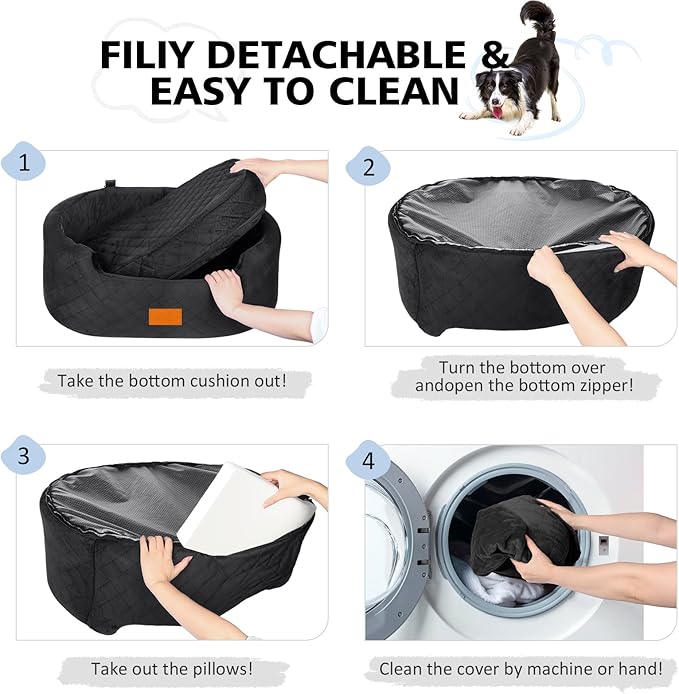 FILIY DETACHABLE & EASY TO CLEAN

1

Take the bottom cushion out!

2

Turn the bottom over andopen the bottom zipper!

3

Take out the pillows!

4

Clean the cover by machine or hand!