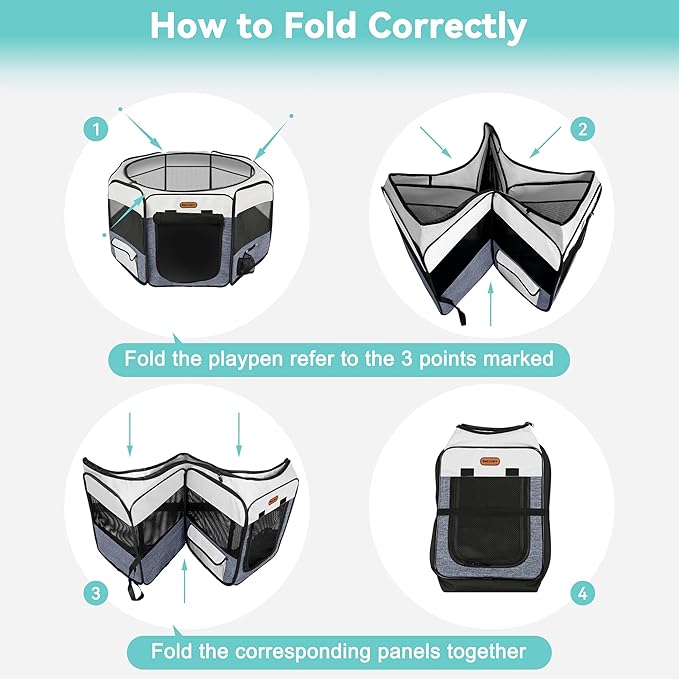 How to Fold Correctly

1

2

Fold the playpen refer to the 3 points marked

3

4

Fold the corresponding panels together