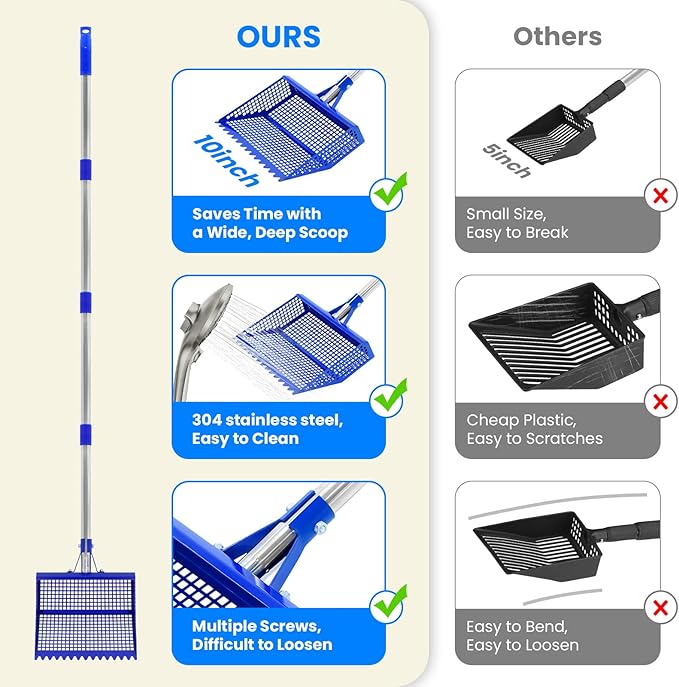 OURS

10inch

Saves Time with a Wide, Deep Scoop

304 stainless steel, Easy to Clean

Multiple Screws, Difficult to Loosen

Others

5inch

Small Size, Easy to Break

Cheap Plastic, Easy to Scratches

Easy to Bend, Easy to Loosen