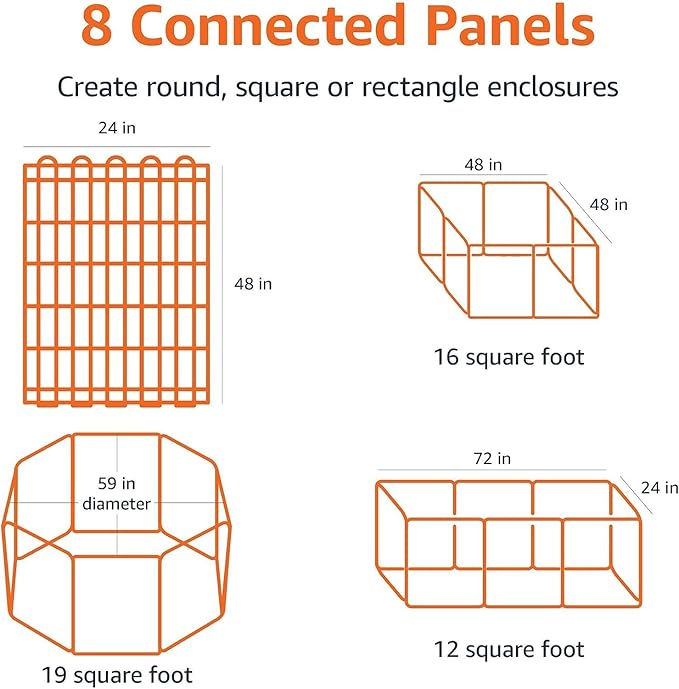 8 Connected Panels

Create round, square or rectangle enclosures

24 in

48 in

48 in

48 in

16 square foot

59 in diameter

19 square foot

72 in

24 in

12 square foot