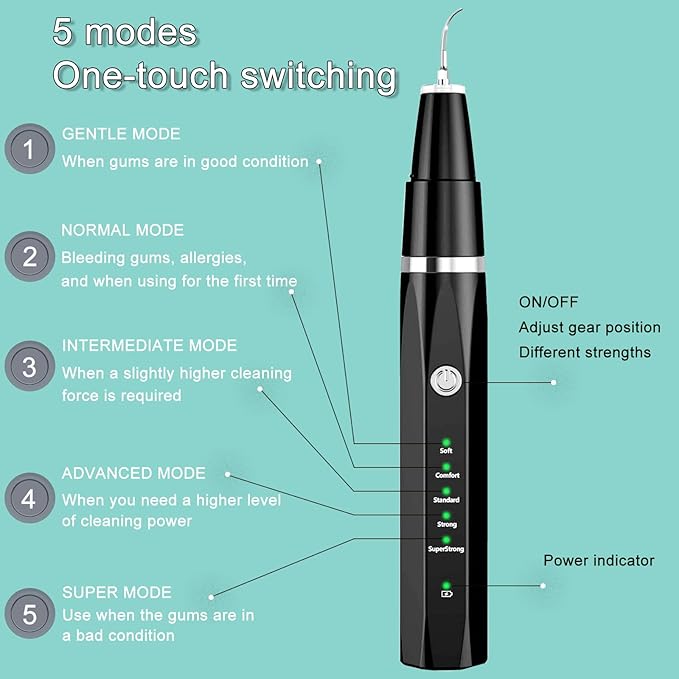 5 modes
One-touch switching

1
GENTLE MODE
When gums are in good condition

2
NORMAL MODE
Bleeding gums, allergies, and when using for the first time

3
INTERMEDIATE MODE
When a slightly higher cleaning force is required

4
ADVANCED MODE
When you need a higher level of cleaning power

5
SUPER MODE
Use when the gums are in a bad condition

ON/OFF
Adjust gear position
Different strengths

Soft
Comfort
Standard
Strong
SuperStrong

Power indicator