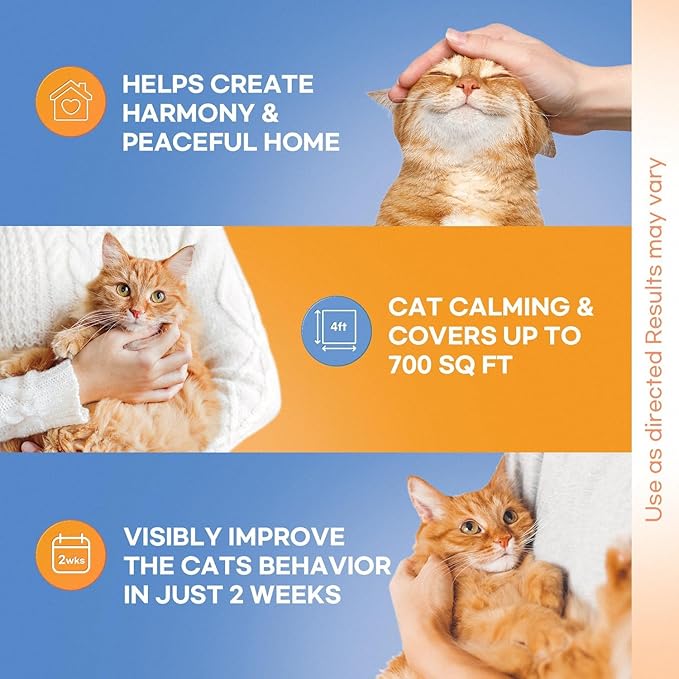 HELPS CREATE HARMONY & PEACEFUL HOME

4ft

CAT CALMING & COVERS UP TO 700 SQ FT

2wks

VISIBLY IMPROVE THE CATS BEHAVIOR IN JUST 2 WEEKS

Use as directed Results may vary