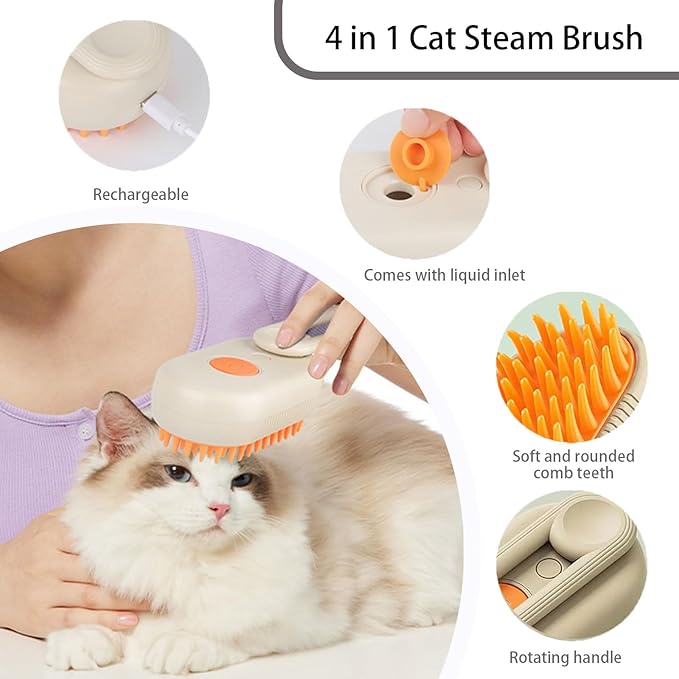 4 in 1 Cat Steam Brush

Rechargeable

Comes with liquid inlet

Soft and rounded comb teeth

Rotating handle