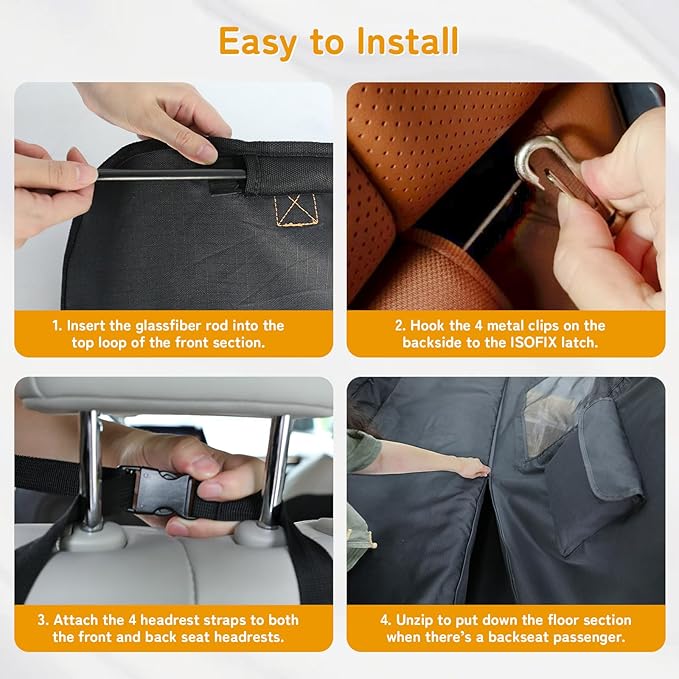 Easy to Install

1. Insert the glassfiber rod into the top loop of the front section.

2. Hook the 4 metal clips on the backside to the ISOFIX latch.

3. Attach the 4 headrest straps to both the front and back seat headrests.

4. Unzip to put down the floor section when there's a backseat passenger.