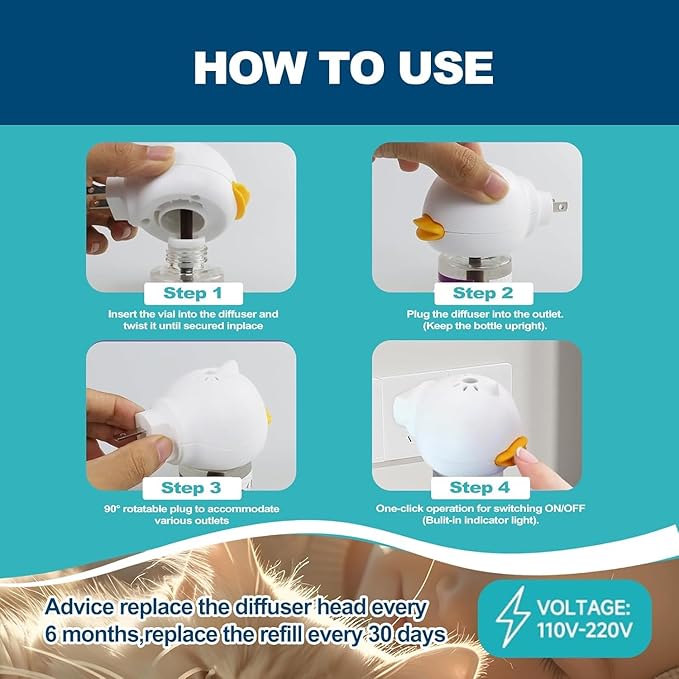 HOW TO USE

Step 1
Insert the vial into the diffuser and twist it until secured inplace

Step 2
Plug the diffuser into the outlet. (Keep the bottle upright).

Step 3
90° rotatable plug to accommodate various outlets

Step 4
One-click operation for switching ON/OFF (Bulit-in indicator light).

Advice replace the diffuser head every 6 months,replace the refill every 30 days

VOLTAGE: 110V-220V