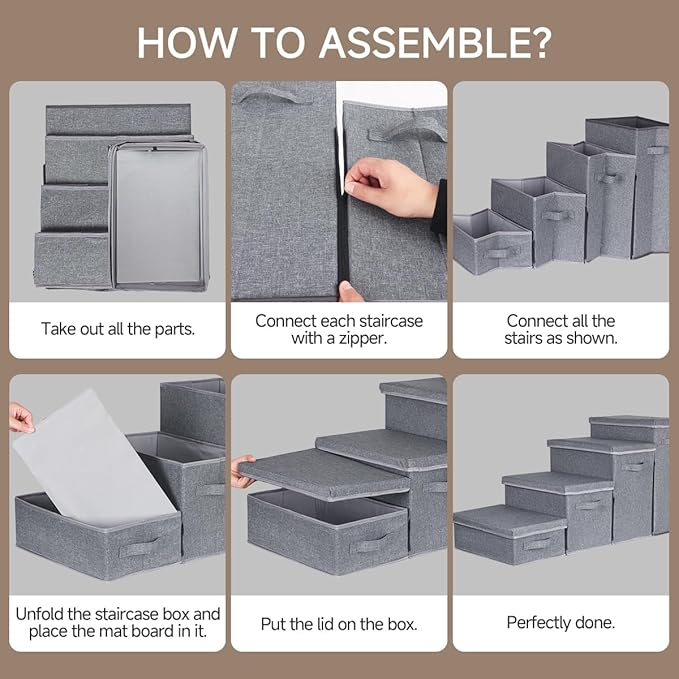 HOW TO ASSEMBLE?

Take out all the parts.

Connect each staircase with a zipper.

Connect all the stairs as shown.

Unfold the staircase box and place the mat board in it.

Put the lid on the box.

Perfectly done.