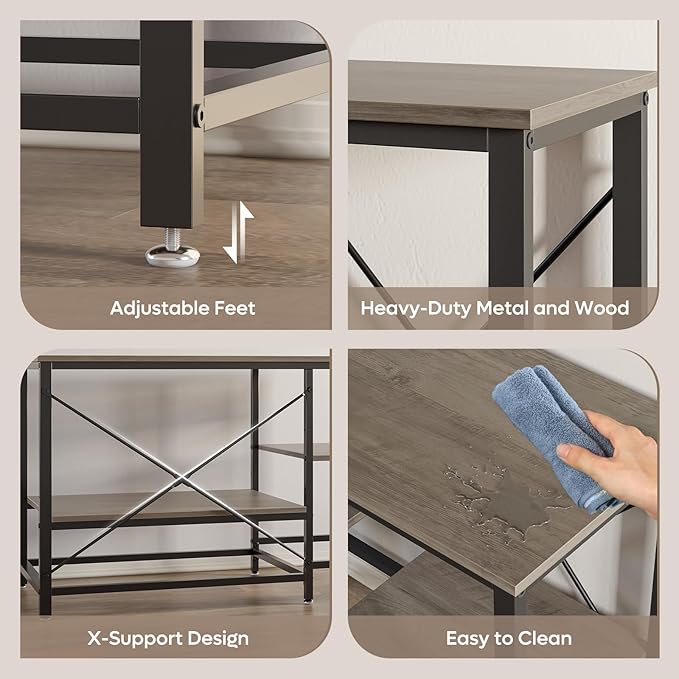 Adjustable Feet

Heavy-Duty Metal and Wood

X-Support Design

Easy to Clean