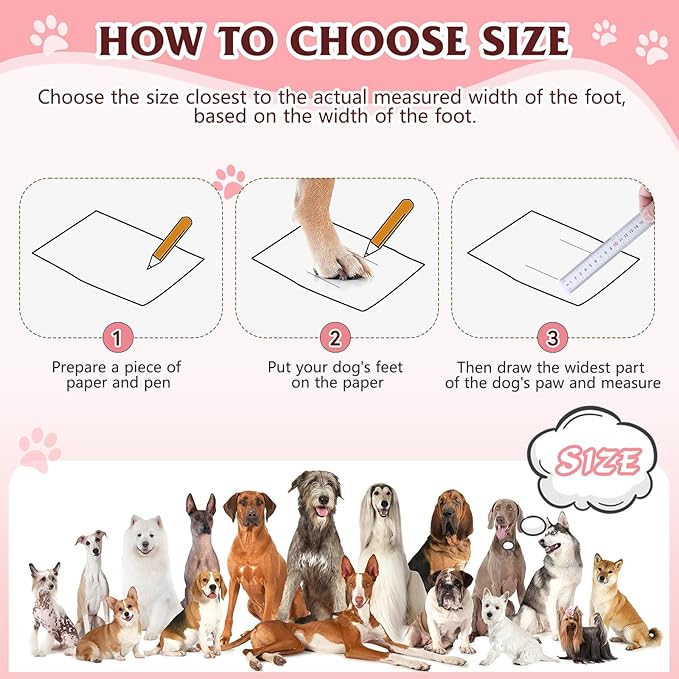 HOW TO CHOOSE SIZE

Choose the size closest to the actual measured width of the foot, based on the width of the foot.

1

Prepare a piece of paper and pen

2

Put your dog's feet on the paper

3

Then draw the widest part of the dog's paw and measure

SIZE