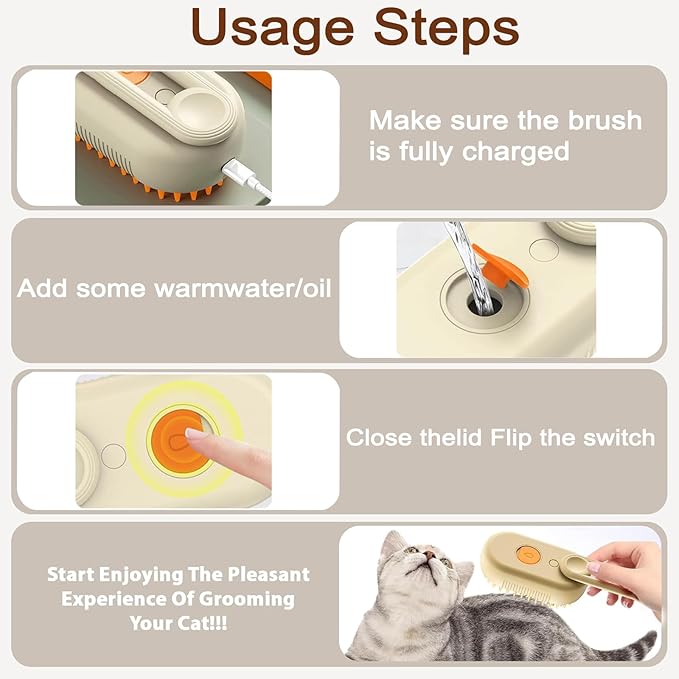 Usage Steps

Make sure the brush is fully charged

Add some warmwater/oil

Close thelid Flip the switch

Start Enjoying The Pleasant Experience Of Grooming Your Cat!!!