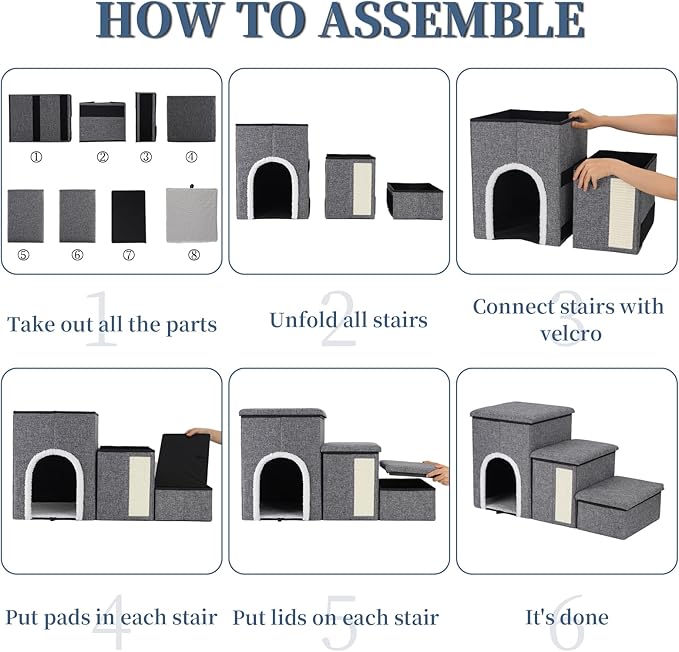 HOW TO ASSEMBLE

①
②
③
④
⑤
⑥
⑦
⑧

1
Take out all the parts

2
Unfold all stairs

3
Connect stairs with velcro

4
Put pads in each stair

5
Put lids on each stair

6
It's done