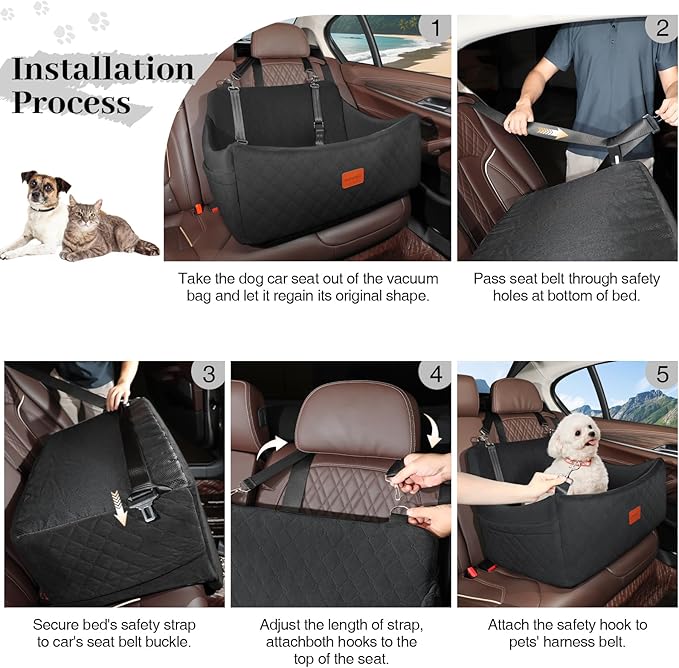 Installation Process

1

Take the dog car seat out of the vacuum bag and let it regain its original shape.

2

Pass seat belt through safety holes at bottom of bed.

3

Secure bed's safety strap to car's seat belt buckle.

4

Adjust the length of strap, attachboth hooks to the top of the seat.

5

Attach the safety hook to pets' harness belt.