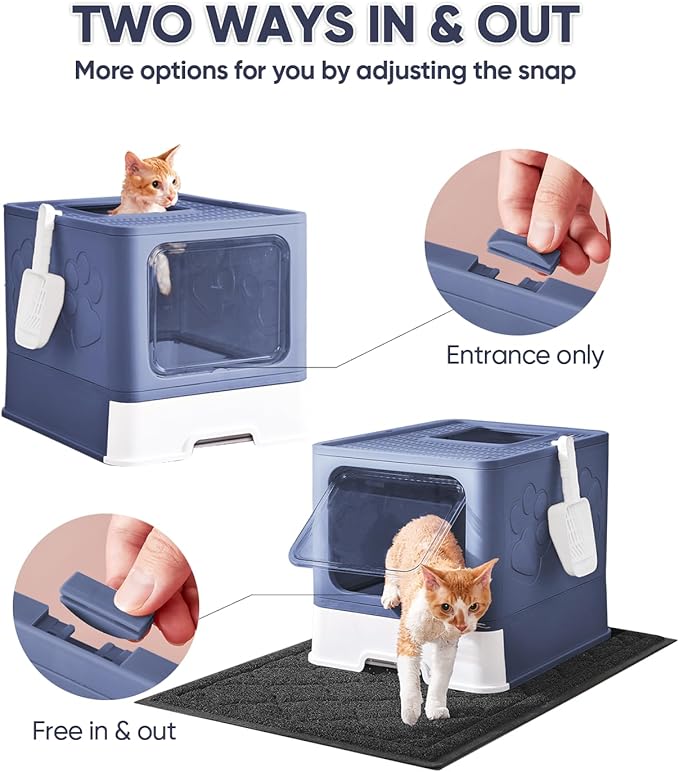 TWO WAYS IN & OUT
More options for you by adjusting the snap

Entrance only

Free in & out