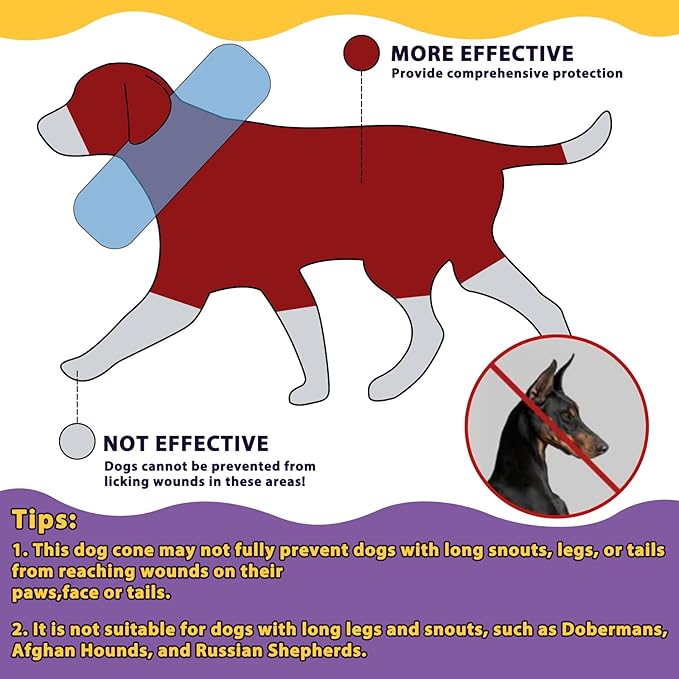 MORE EFFECTIVE
Provide comprehensive protection

NOT EFFECTIVE
Dogs cannot be prevented from licking wounds in these areas!

Tips:
1. This dog cone may not fully prevent dogs with long snouts, legs, or tails from reaching wounds on their paws,face or tails.

2. It is not suitable for dogs with long legs and snouts, such as Dobermans, Afghan Hounds, and Russian Shepherds.