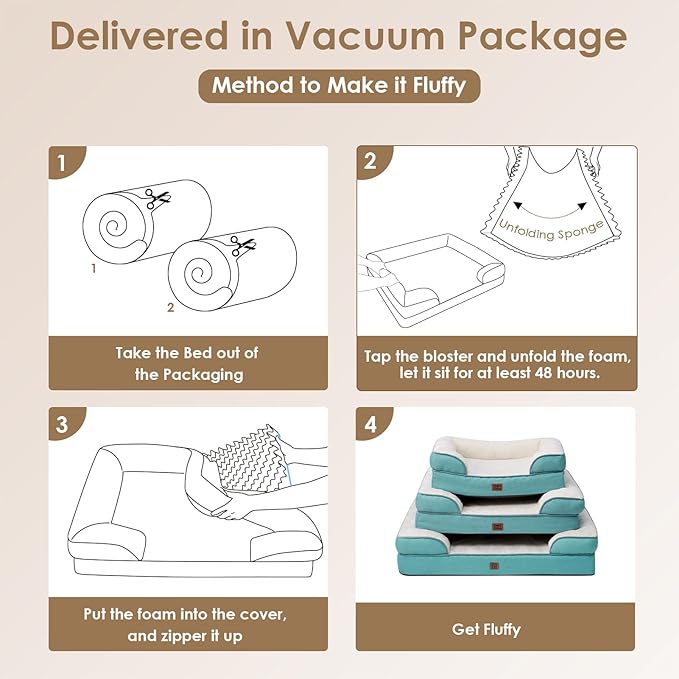 Delivered in Vacuum Package

Method to Make it Fluffy

1

1

2

Take the Bed out of the Packaging

2

Unfolding Sponge

Tap the bloster and unfold the foam, let it sit for at least 48 hours.

3

Put the foam into the cover, and zipper it up

4

Get Fluffy