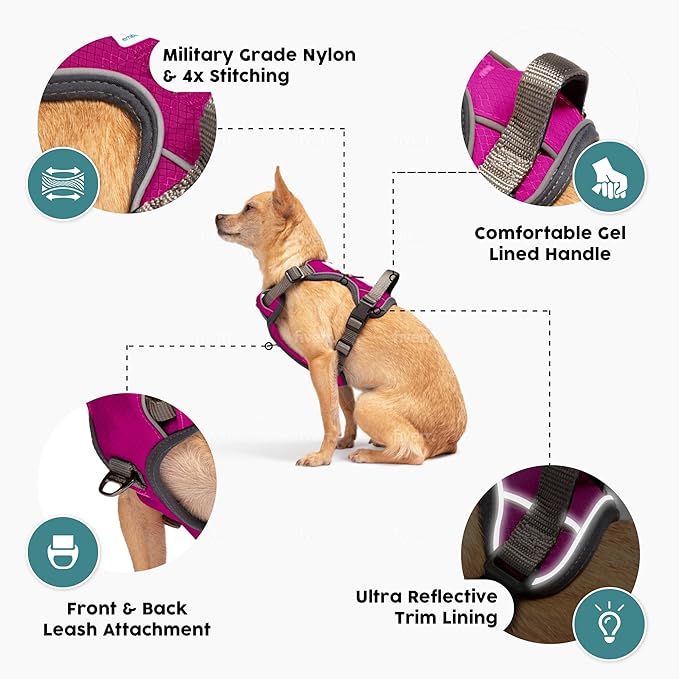 Military Grade Nylon & 4x Stitching

Comfortable Gel Lined Handle

Front & Back Leash Attachment

Ultra Reflective Trim Lining