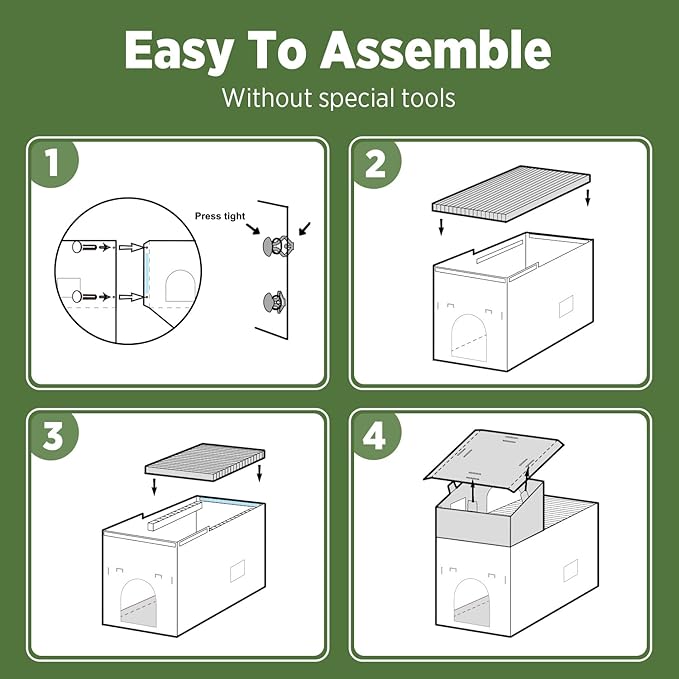 Easy To Assemble

Without special tools

1

Press tight

2

3

4