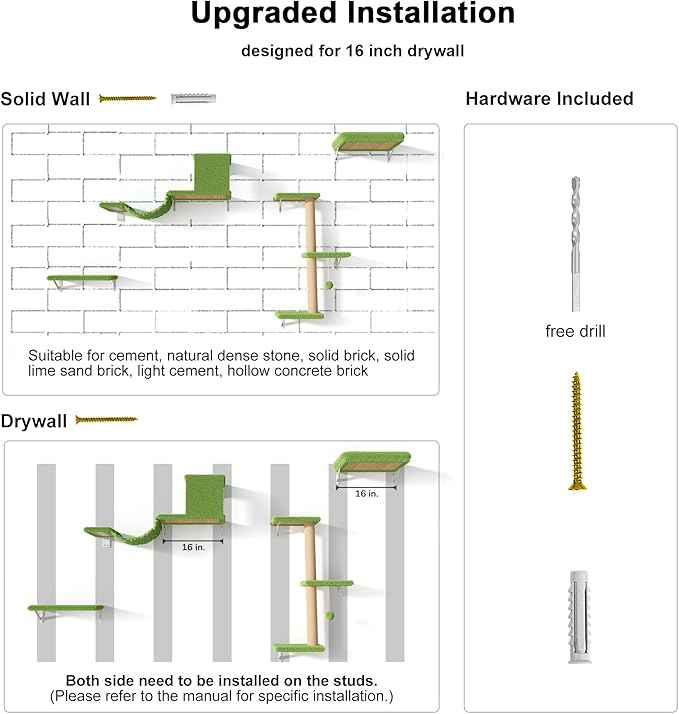 Upgraded Installation

designed for 16 inch drywall

Solid Wall

Suitable for cement, natural dense stone, solid brick, solid lime sand brick, light cement, hollow concrete brick

Drywall

16 in.

16 in.

Both side need to be installed on the studs.
(Please refer to the manual for specific installation.)

Hardware Included

free drill