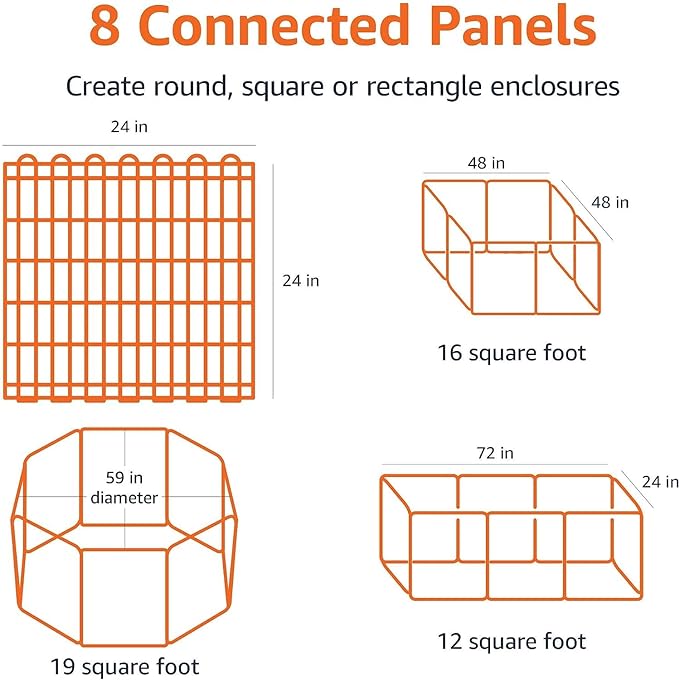 8 Connected Panels

Create round, square or rectangle enclosures

24 in

24 in

48 in

48 in

16 square foot

59 in diameter

19 square foot

72 in

24 in

12 square foot