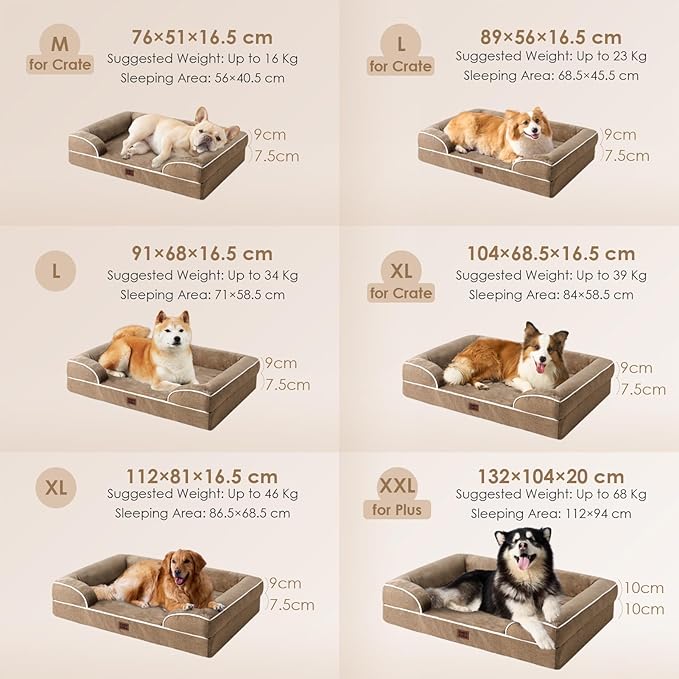 M
for Crate
76×51×16.5 cm
Suggested Weight: Up to 16 Kg
Sleeping Area: 56×40.5 cm
9cm
7.5cm

L
for Crate
89×56×16.5 cm
Suggested Weight: Up to 23 Kg
Sleeping Area: 68.5×45.5 cm
9cm
7.5cm

L
91×68×16.5 cm
Suggested Weight: Up to 34 Kg
Sleeping Area: 71×58.5 cm
9cm
7.5cm

XL
for Crate
104×68.5×16.5 cm
Suggested Weight: Up to 39 Kg
Sleeping Area: 84×58.5 cm
9cm
7.5cm

XL
112×81×16.5 cm
Suggested Weight: Up to 46 Kg
Sleeping Area: 86.5×68.5 cm
9cm
7.5cm

XXL
for Plus
132×104×20 cm
Suggested Weight: Up to 68 Kg
Sleeping Area: 112×94 cm
10cm
10cm