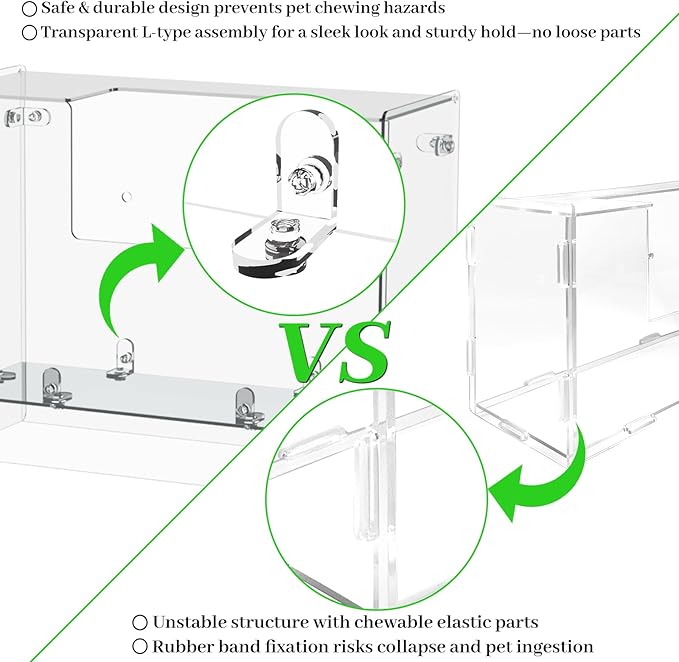 ○ Safe & durable design prevents pet chewing hazards
○ Transparent L-type assembly for a sleek look and sturdy hold—no loose parts

VS

○ Unstable structure with chewable elastic parts
○ Rubber band fixation risks collapse and pet ingestion