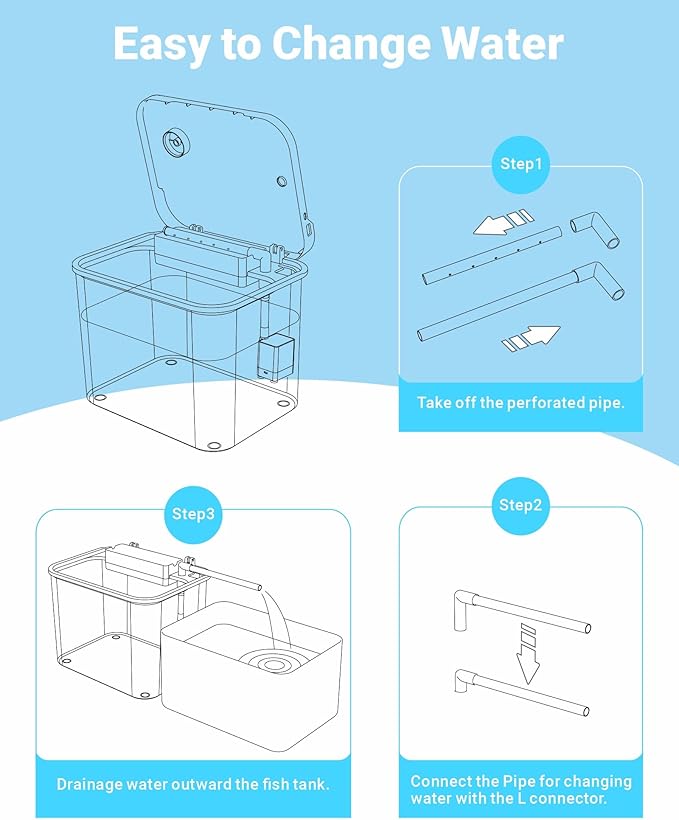 Easy to Change Water

Step1

Take off the perforated pipe.

Step2

Connect the Pipe for changing water with the L connector.

Step3

Drainage water outward the fish tank.