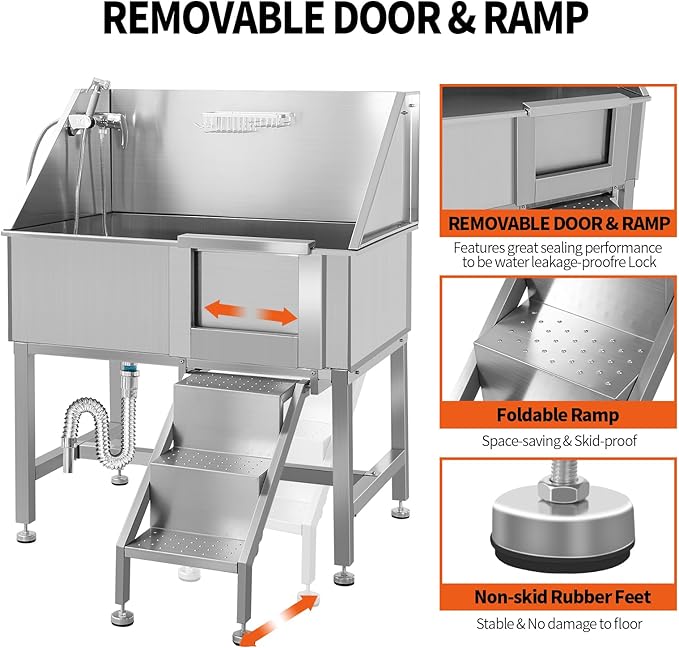 REMOVABLE DOOR & RAMP

REMOVABLE DOOR & RAMP

Features great sealing performance to be water leakage-proofre Lock

Foldable Ramp

Space-saving & Skid-proof

Non-skid Rubber Feet

Stable & No damage to floor