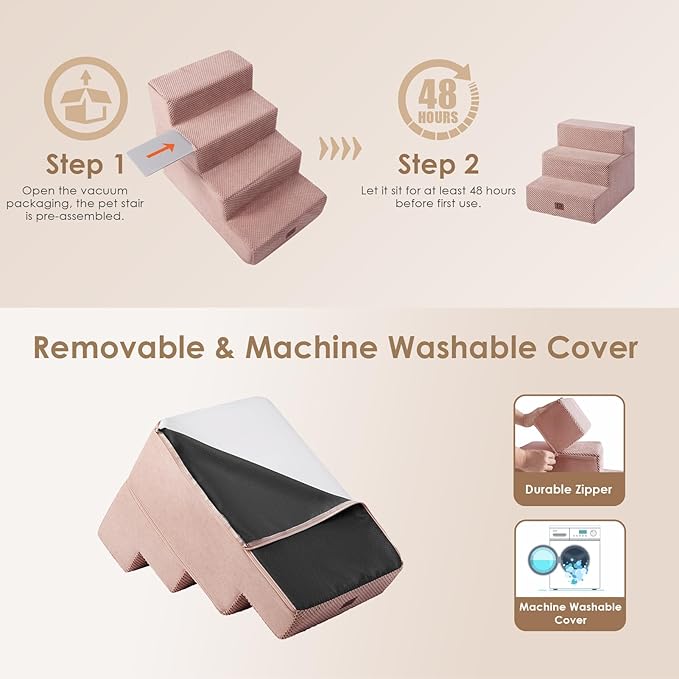 Step 1

Open the vacuum packaging, the pet stair is pre-assembled.

48 HOURS

Step 2

Let it sit for at least 48 hours before first use.

Removable & Machine Washable Cover

Durable Zipper

Machine Washable Cover