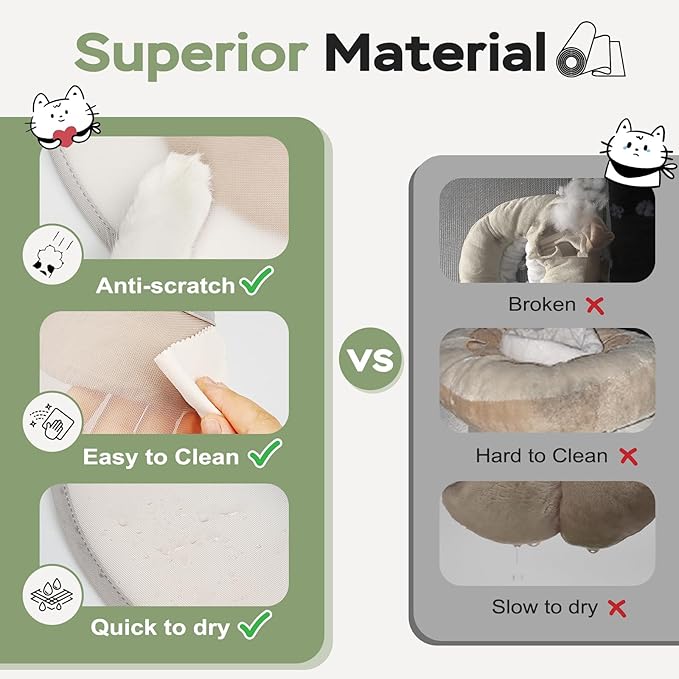 Superior Material

Anti-scratch

Easy to Clean

Quick to dry

VS

Broken

Hard to Clean

Slow to dry