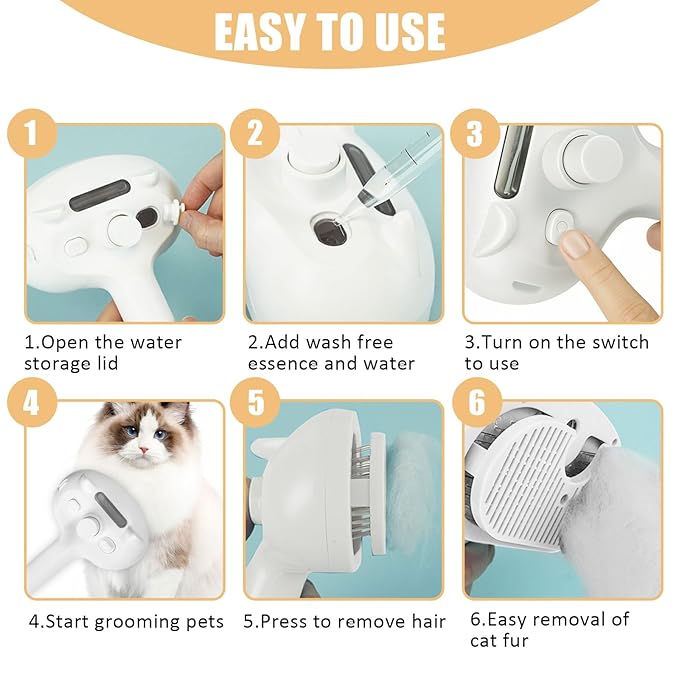 EASY TO USE

1

1.Open the water storage lid

2

2.Add wash free essence and water

3

3.Turn on the switch to use

4

4.Start grooming pets

5

5.Press to remove hair

6

6.Easy removal of cat fur