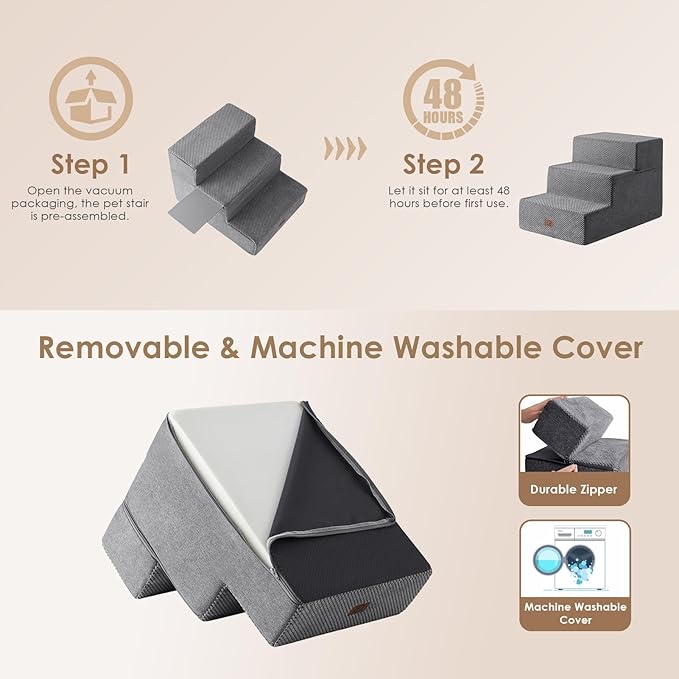 Step 1

Open the vacuum packaging, the pet stair is pre-assembled.

48 HOURS

Step 2

Let it sit for at least 48 hours before first use.

Removable & Machine Washable Cover

Durable Zipper

Machine Washable Cover