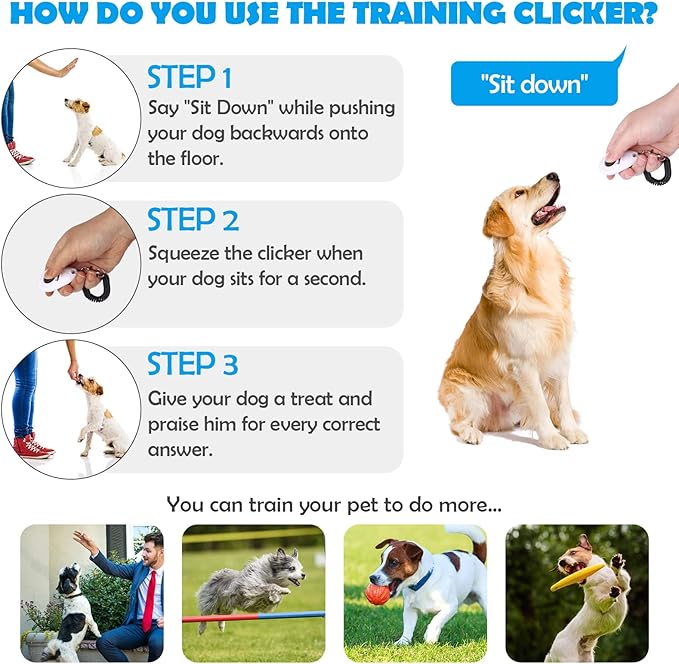 HOW DO YOU USE THE TRAINING CLICKER?

STEP 1
Say "Sit Down" while pushing your dog backwards onto the floor.

STEP 2
Squeeze the clicker when your dog sits for a second.

STEP 3
Give your dog a treat and praise him for every correct answer.

"Sit down"

You can train your pet to do more...