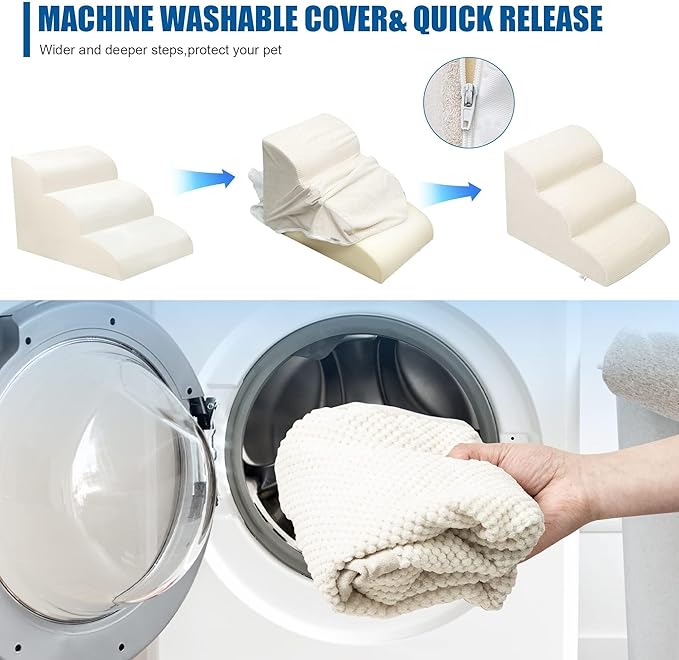 MACHINE WASHABLE COVER& QUICK RELEASE

Wider and deeper steps,protect your pet