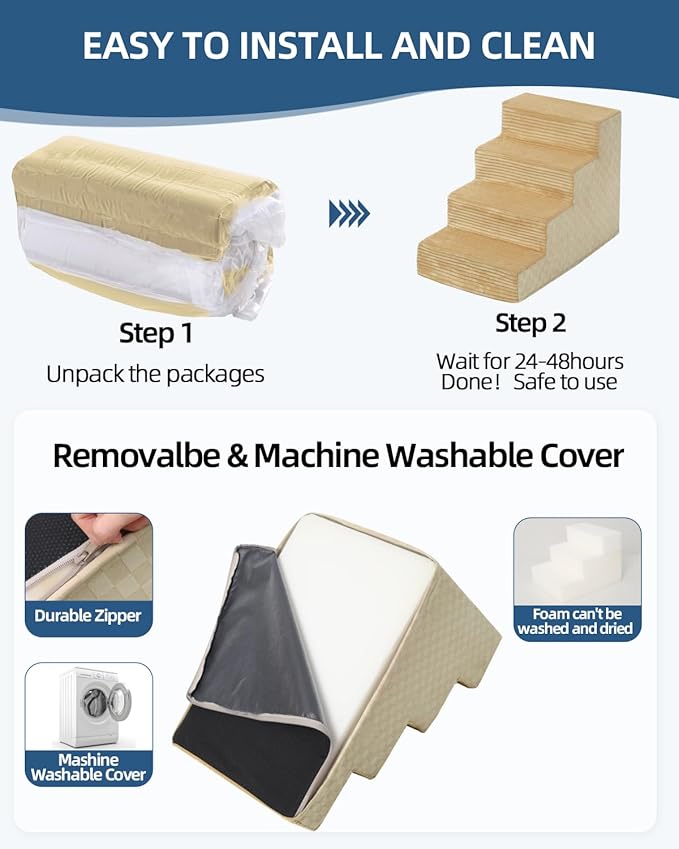 EASY TO INSTALL AND CLEAN

Step 1
Unpack the packages

Step 2
Wait for 24-48hours
Done！ Safe to use

Removalbe & Machine Washable Cover

Durable Zipper

Mashine Washable Cover

Foam can't be washed and dried